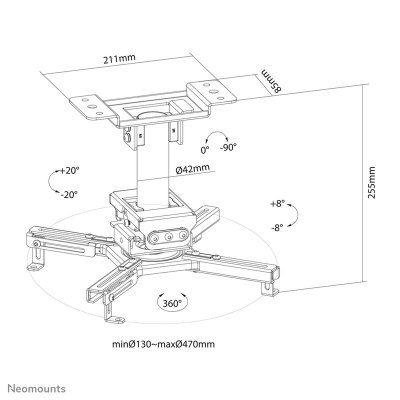 211mm

85mm

0°

-90°

+20°

-20°

Ø42mm

255mm

+8°

-8°

360°

minØ130~maxØ470mm

Neomounts